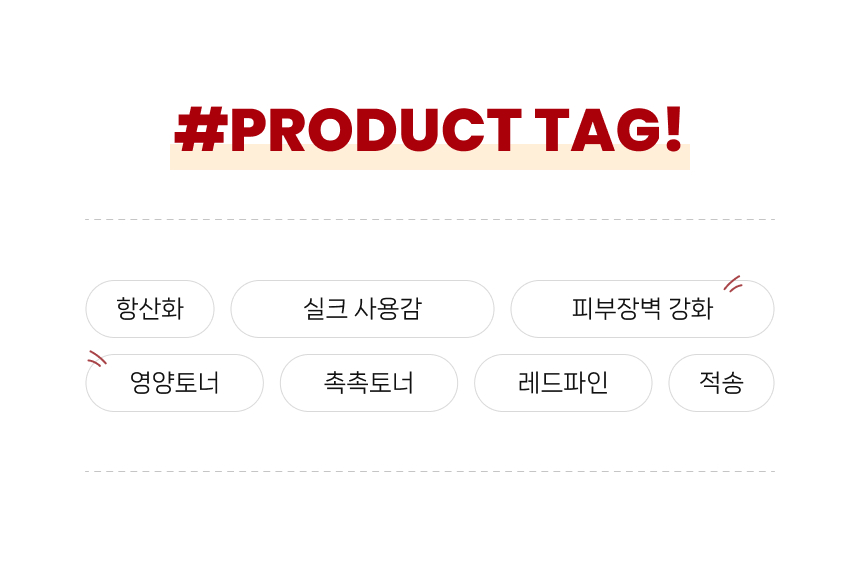 #PRODUCT TAG!

항산화

실크 사용감

피부장벽 강화

영양토너

촉촉토너

레드파인

적송