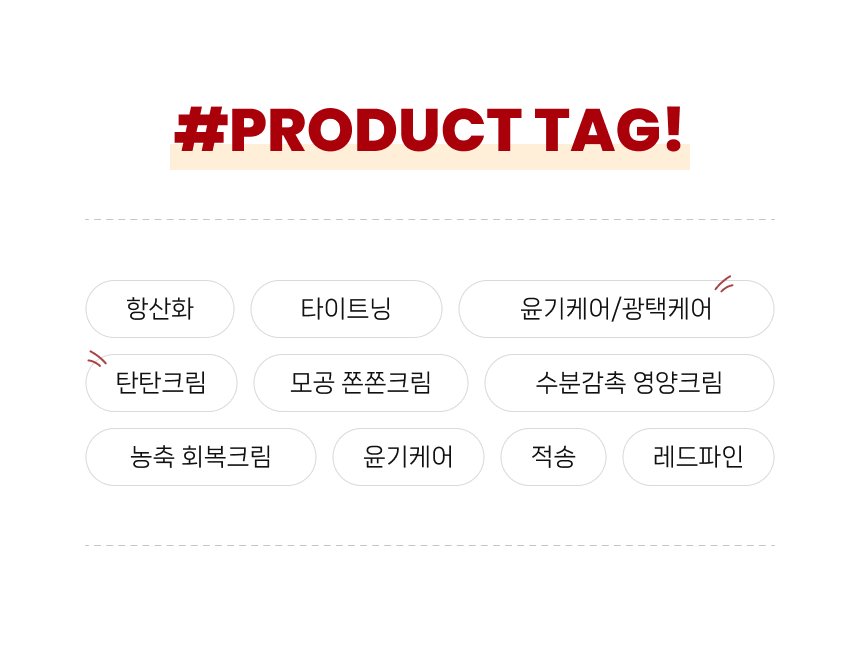 #PRODUCT TAG!

항산화

타이트닝

윤기케어/광택케어

탄탄크림

모공 쫀쫀크림

수분감촉 영양크림

농축 회복크림

윤기케어

적송

레드파인